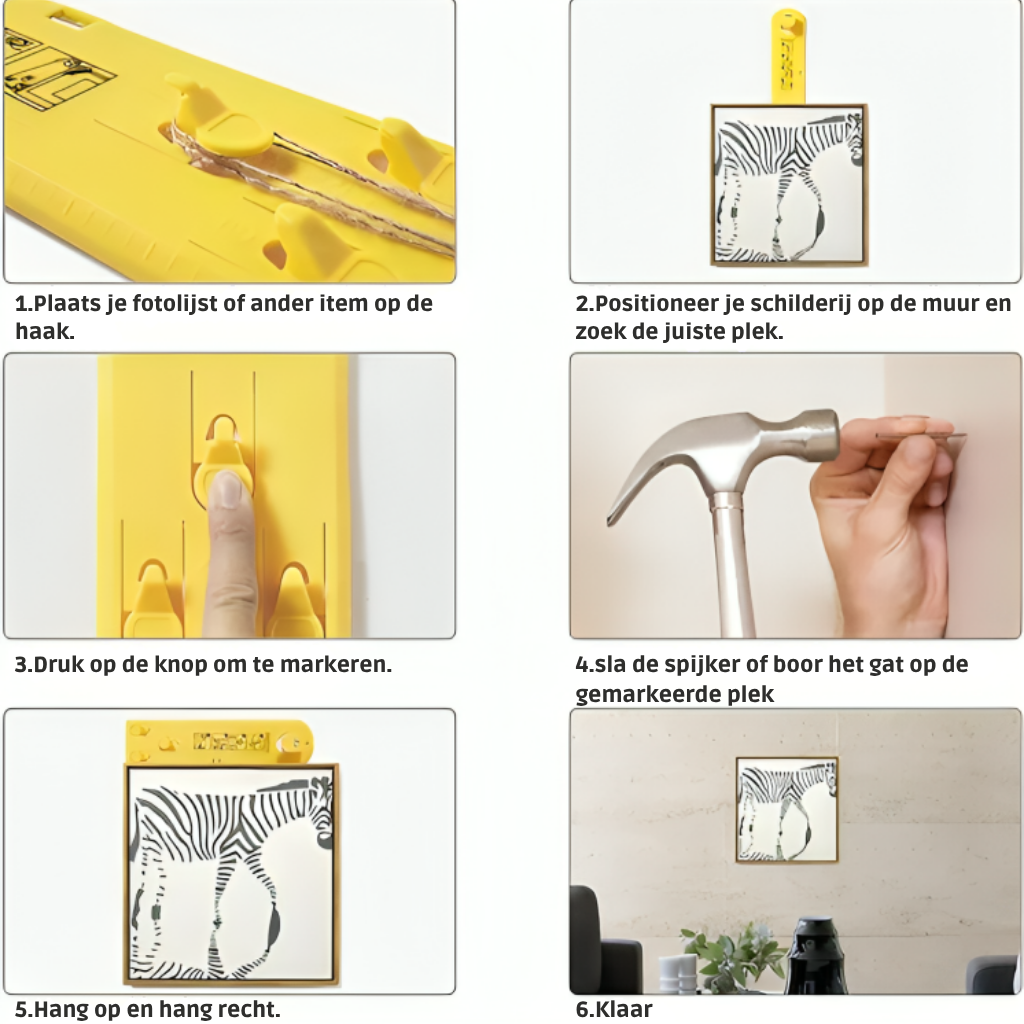 1.Plaats je fotolijst of ander item op de haak.

2.Positioneer je schilderij op de muur en zoek de juiste plek.

3.Druk op de knop om te markeren.

4.sla de spijker of boor het gat op de gemarkeerde plek

5.Hang op en hang recht.

6.Klaar