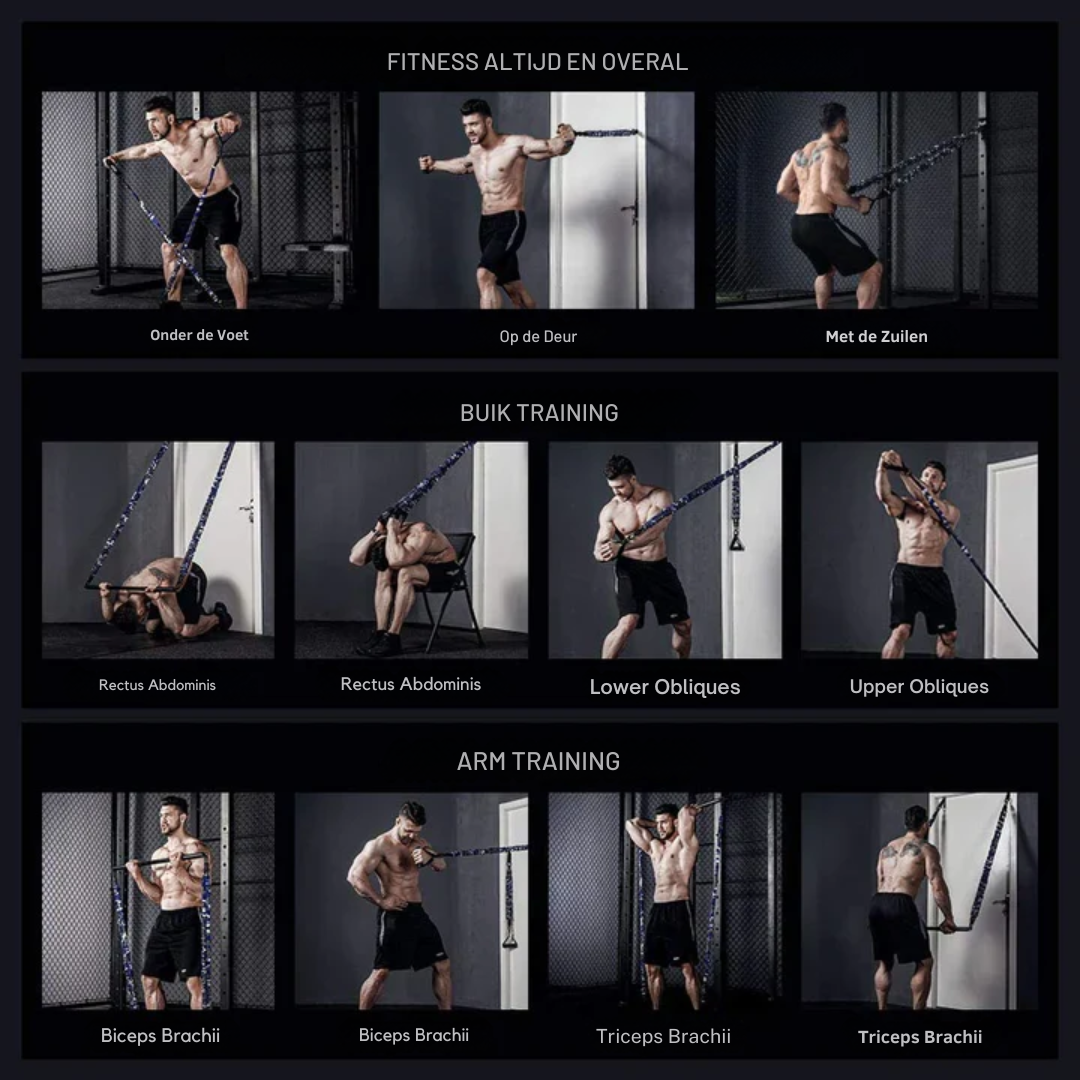 FITNESS ALTIJD EN OVERAL

Onder de Voet

Op de Deur

Met de Zuilen

BUIK TRAINING

Rectus Abdominis

Rectus Abdominis

Lower Obliques

Upper Obliques

ARM TRAINING

Biceps Brachii

Biceps Brachii

Triceps Brachii

Triceps Brachii