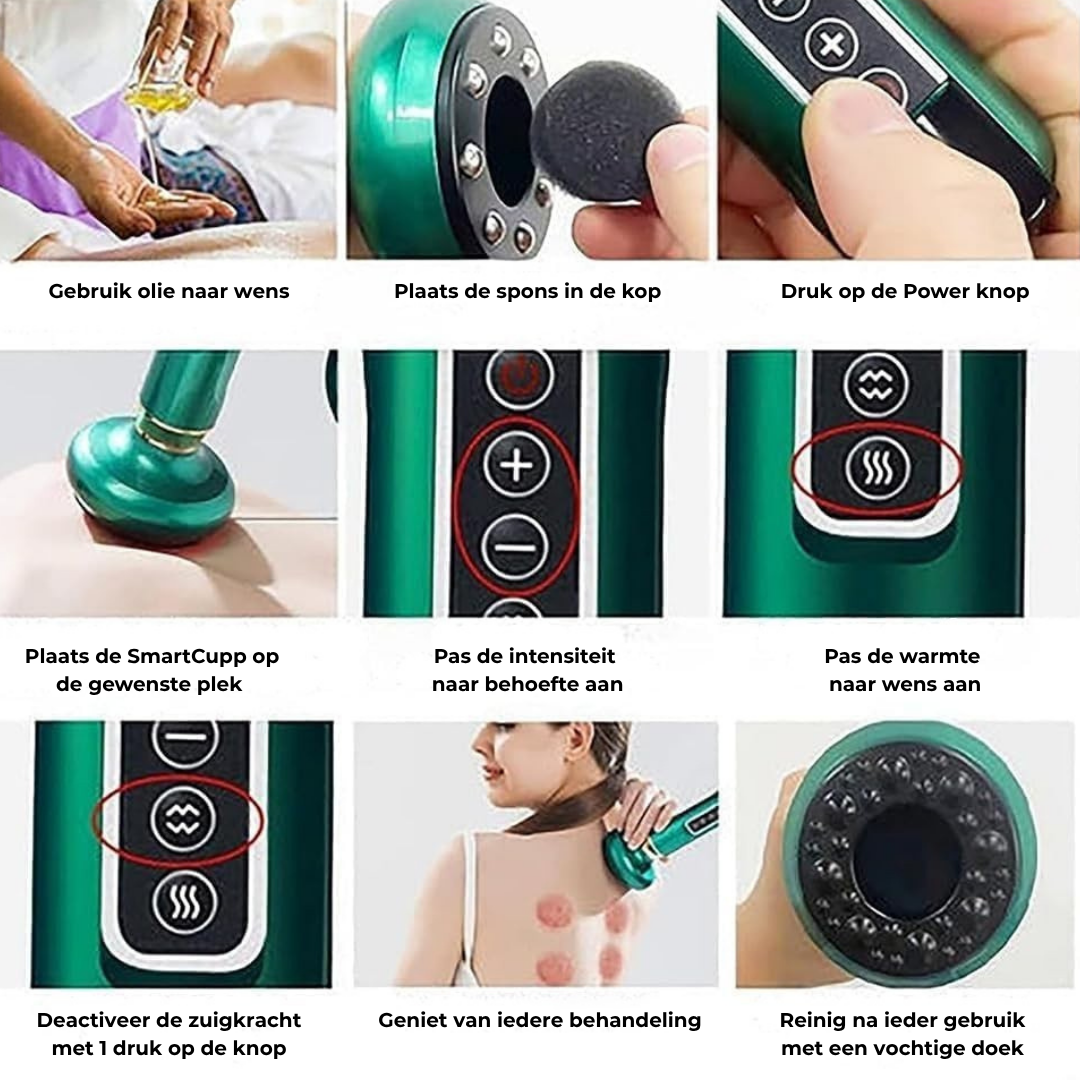 Gebruik olie naar wens

Plaats de spons in de kop

Druk op de Power knop

Plaats de SmartCupp op de gewenste plek

Pas de intensiteit naar behoefte aan

Pas de warmte naar wens aan

Deactiveer de zuigkracht met 1 druk op de knop

Geniet van iedere behandeling

Reinig na ieder gebruik met een vochtige doek